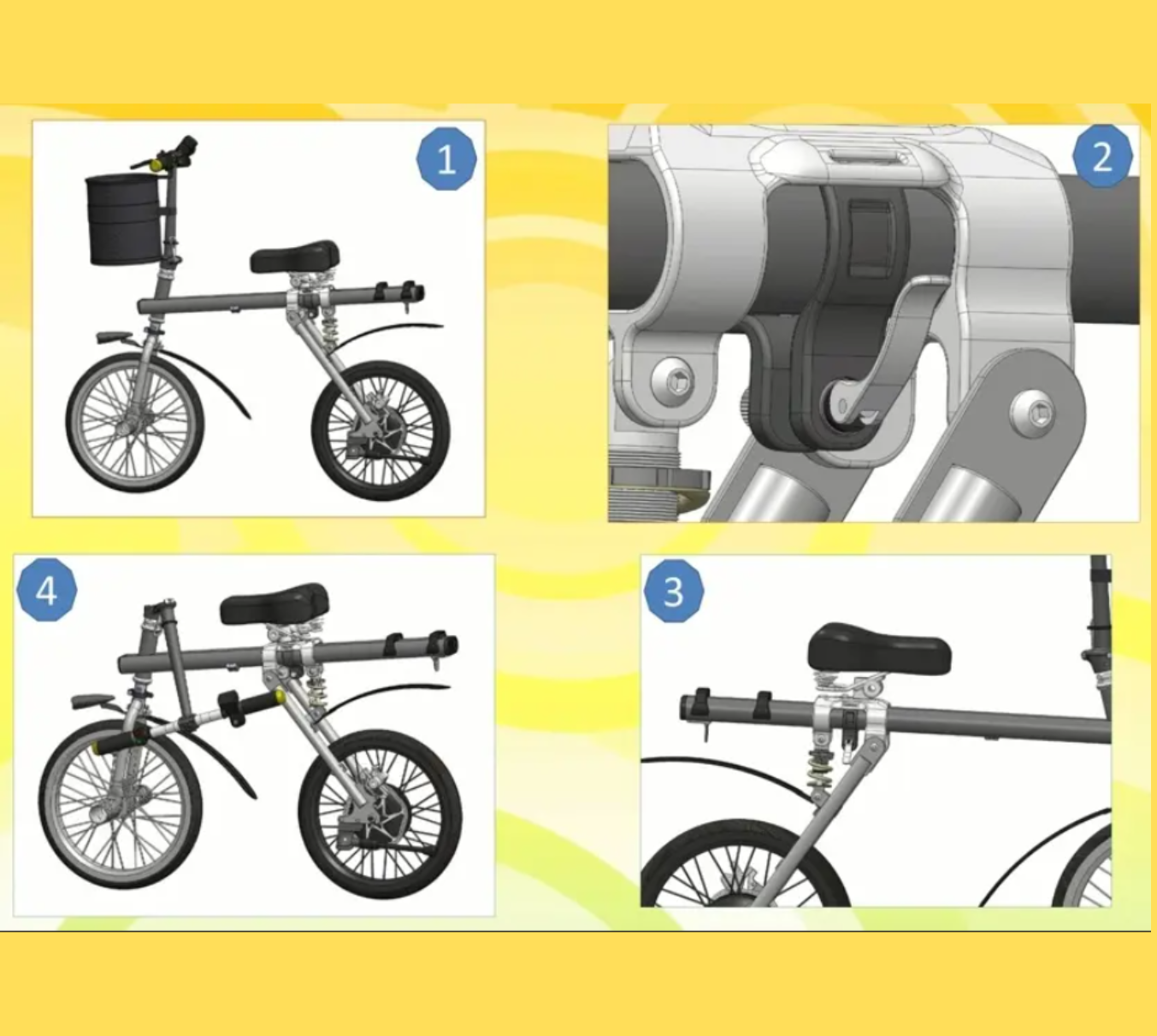 1

2

4

3